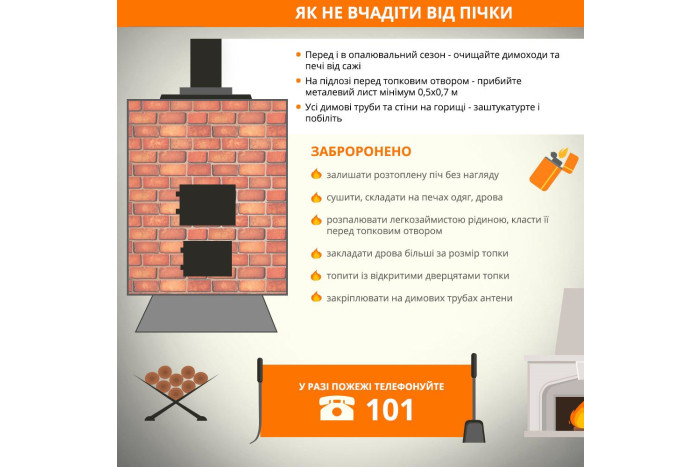 ЯК НЕ ВЧАДІТИ ВІД ПІЧКИ

Перед і в опалювальний сезон - очищайте димоходи та печі від сажі

На підлозі перед топковим отвором - прибийте металевий лист мінімум 0,5х0,7 м

Усі димові труби та стіни на горищі - заштукатурте і побіліть

ЗАБОРОНЕНО

залишати розтоплену піч без нагляду

сушити, складати на печах одяг, дрова

розпалювати легкозаймистою рідиною, класти її перед топковим отвором

закладати дрова більші за розмір топки

топити із відкритими дверцятами топки

закріплювати на димових трубах антени

У РАЗІ ПОЖЕЖІ ТЕЛЕФОНУЙТЕ

101